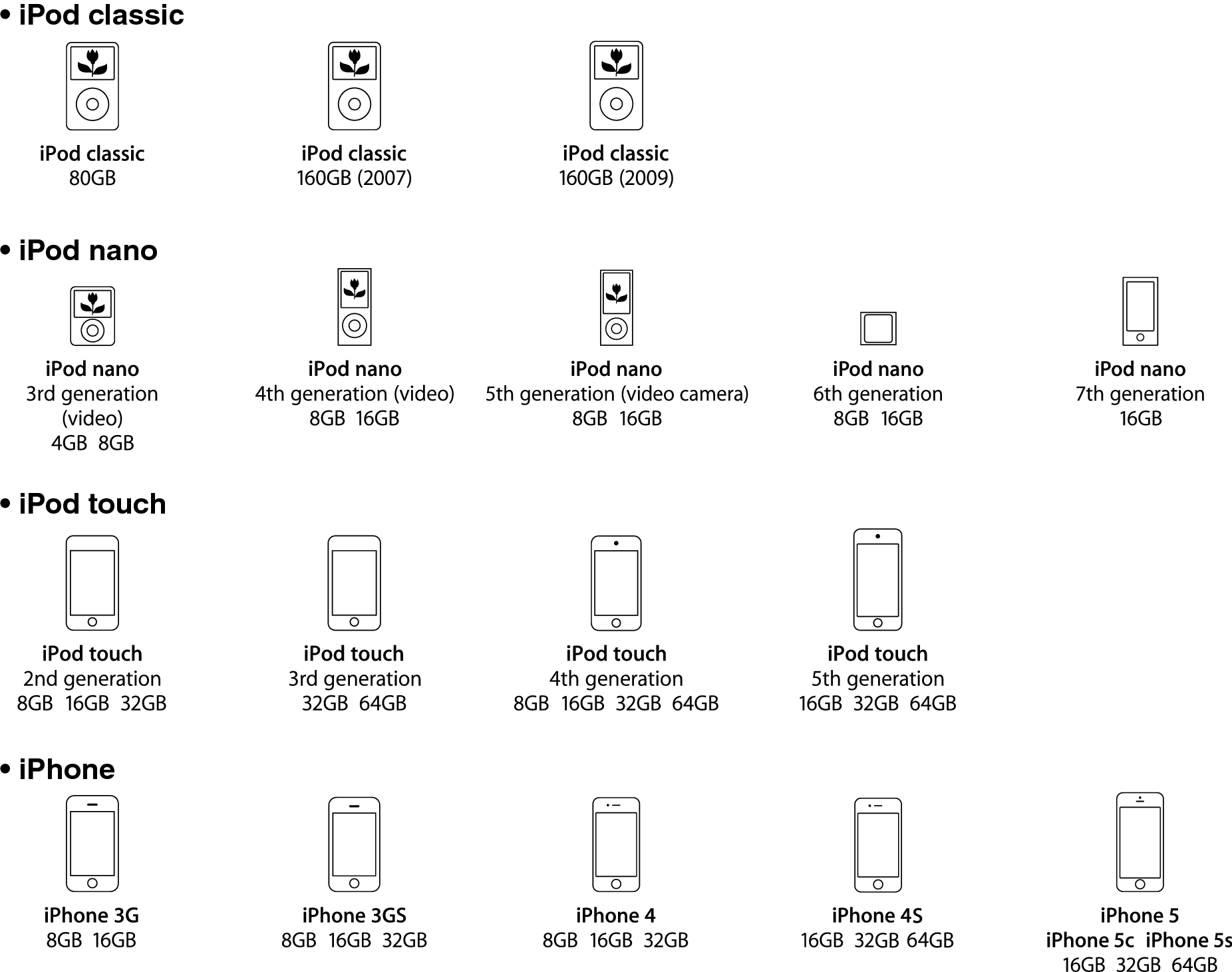 • iPod classic

iPod classic
80GB

iPod classic
160GB (2007)

iPod classic
160GB (2009)

• iPod nano

iPod nano
3rd generation (video)
4GB 8GB

iPod nano
4th generation (video)
8GB 16GB

iPod nano
5th generation (video camera)
8GB 16GB

iPod nano
6th generation
8GB 16GB

iPod nano
7th generation
16GB

• iPod touch

iPod touch
2nd generation
8GB 16GB 32GB

iPod touch
3rd generation
32GB 64GB

iPod touch
4th generation
8GB 16GB 32GB 64GB

iPod touch
5th generation
16GB 32GB 64GB

• iPhone

iPhone 3G
8GB 16GB

iPhone 3GS
8GB 16GB 32GB

iPhone 4
8GB 16GB 32GB

iPhone 4S
16GB 32GB 64GB

iPhone 5
iPhone 5c iPhone 5s
16GB 32GB 64GB